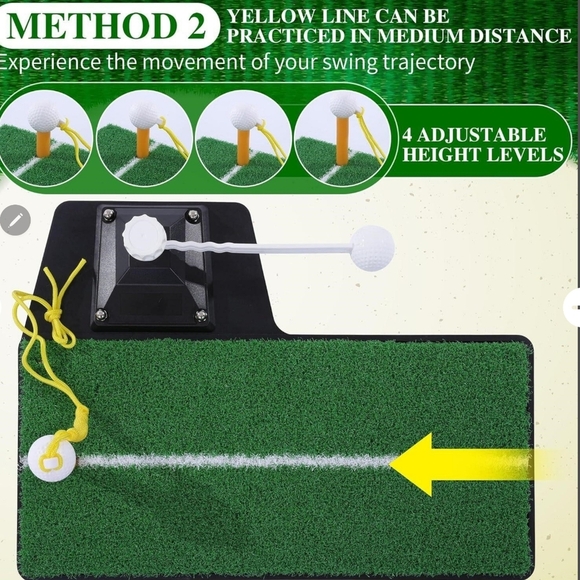 METHOD 2
YELLOW LINE CAN BE PRACTICED IN MEDIUM DISTANCE

Experience the movement of your swing trajectory

4 ADJUSTABLE HEIGHT LEVELS